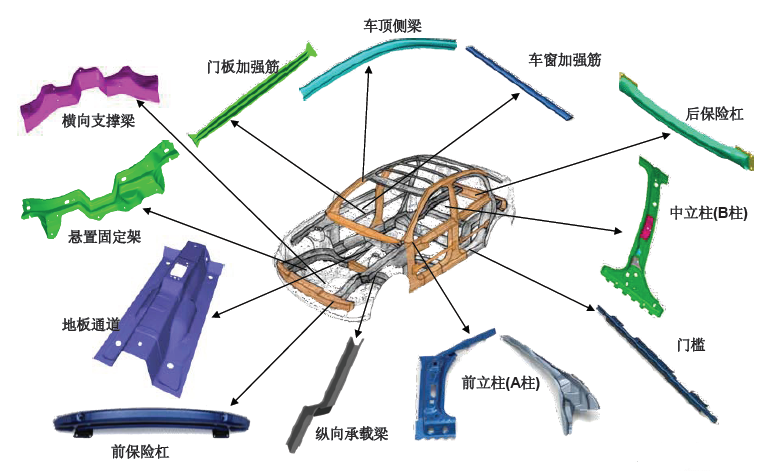 车顶侧梁

门板加强筋

车窗加强筋

横向支撑梁

后保险杠

悬置固定架

中立柱(B柱)

地板通道

门槛

前立柱(A柱)

纵向承载梁

前保险杠